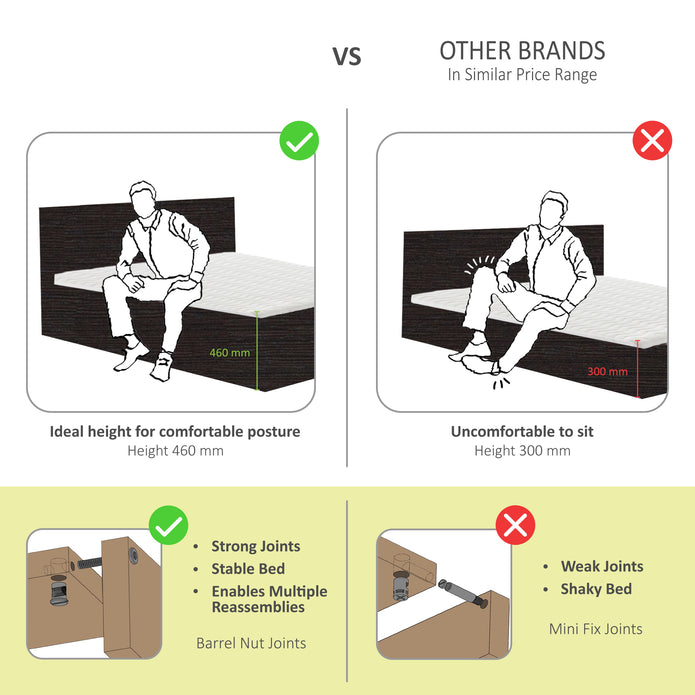 VS

OTHER BRANDS
In Similar Price Range

460 mm

Ideal height for comfortable posture
Height 460 mm

300 mm

Uncomfortable to sit
Height 300 mm

• Strong Joints
• Stable Bed
• Enables Multiple Reassemblies

Barrel Nut Joints

• Weak Joints
• Shaky Bed

Mini Fix Joints