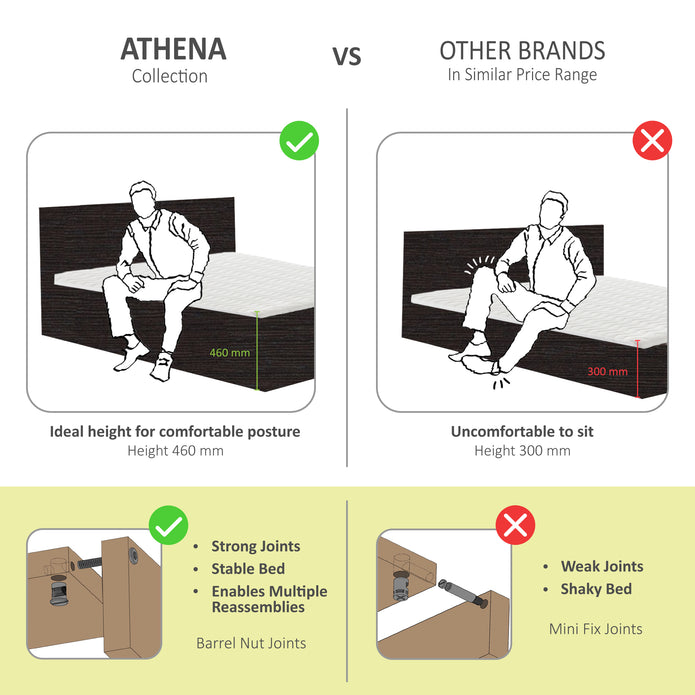 ATHENA
Collection

VS

OTHER BRANDS
In Similar Price Range

460 mm

Ideal height for comfortable posture
Height 460 mm

300 mm

Uncomfortable to sit
Height 300 mm

• Strong Joints
• Stable Bed
• Enables Multiple Reassemblies

Barrel Nut Joints

• Weak Joints
• Shaky Bed

Mini Fix Joints